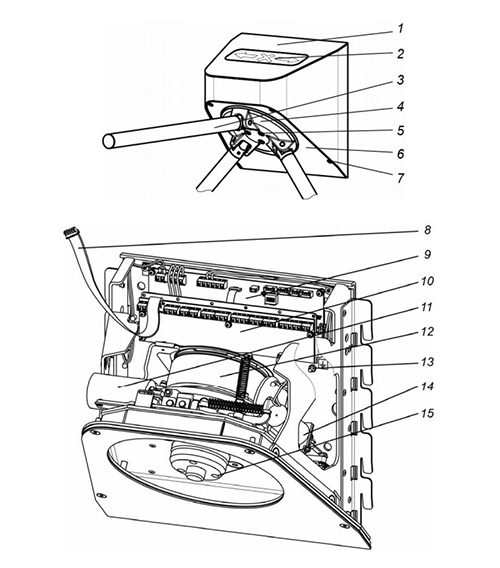 1
2
3
4
5
6
7
8
9
10
11
12
13
14
15