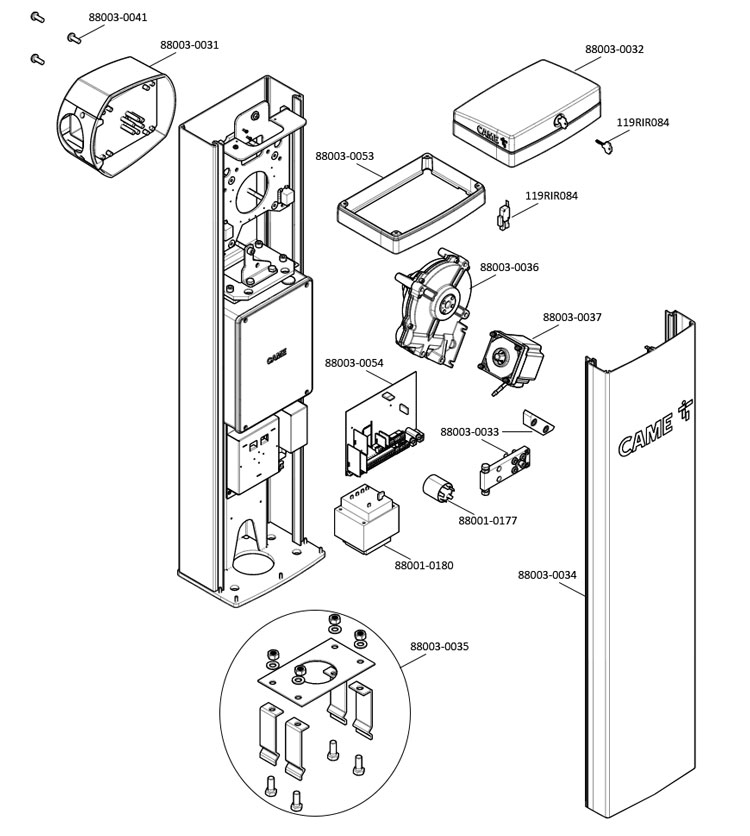 88003-0041

88003-0031

88003-0032

CAME

119RIR084

88003-0053

119RIR084

88003-0036

88003-0037

CAME

88003-0054

88003-0033

CAME

88001-0177

88001-0180

88003-0034

88003-0035