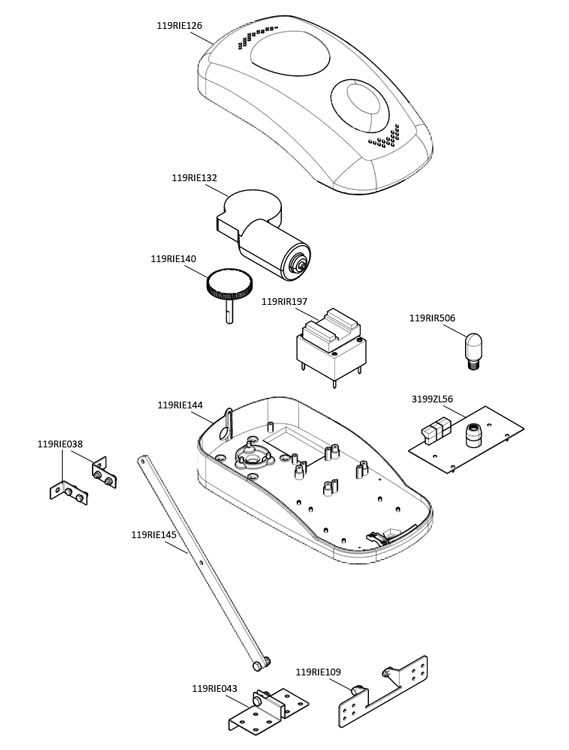 119RIE126

119RIE132

119RIE140

119RIR197

119RIR506

119RIE144

3199ZL56

119RIE038

119RIE145

119RIE109

119RIE043