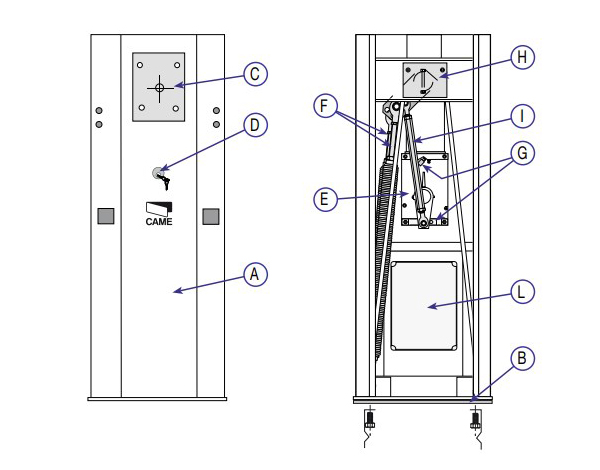 C
D
CAME
A
H
F
I
G
E
L
B