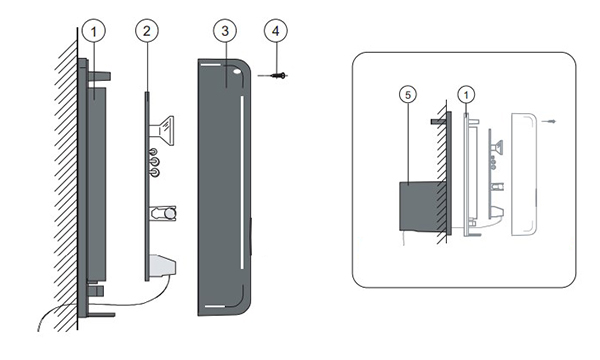 1
2
3
4
5
1