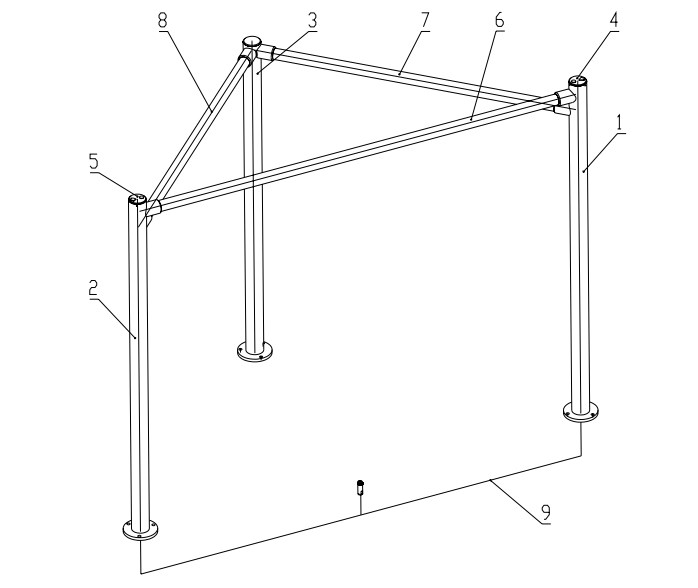 8
3
7
6
4
1
5
2
9